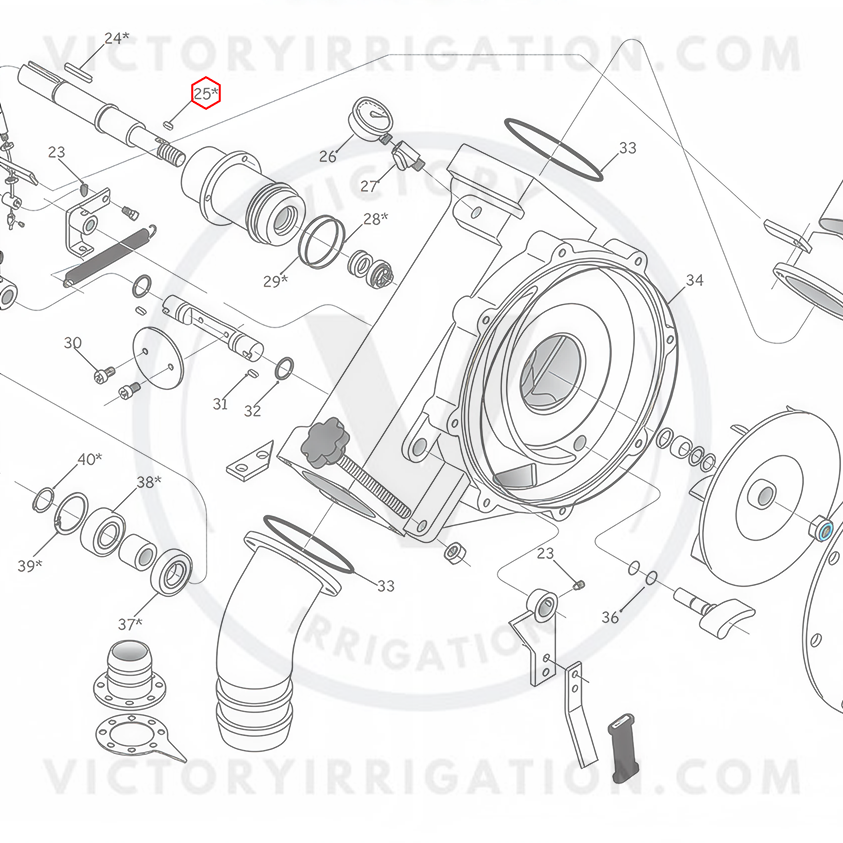 VICTORYIRRIGATION.COM

24*
25*
23
26
27
33
28*
29*
34
30
31
32
40*
38*
39*
37*
33
23
36

VICTORY
IRRIGATION

VICTORYIRRIGATION.COM