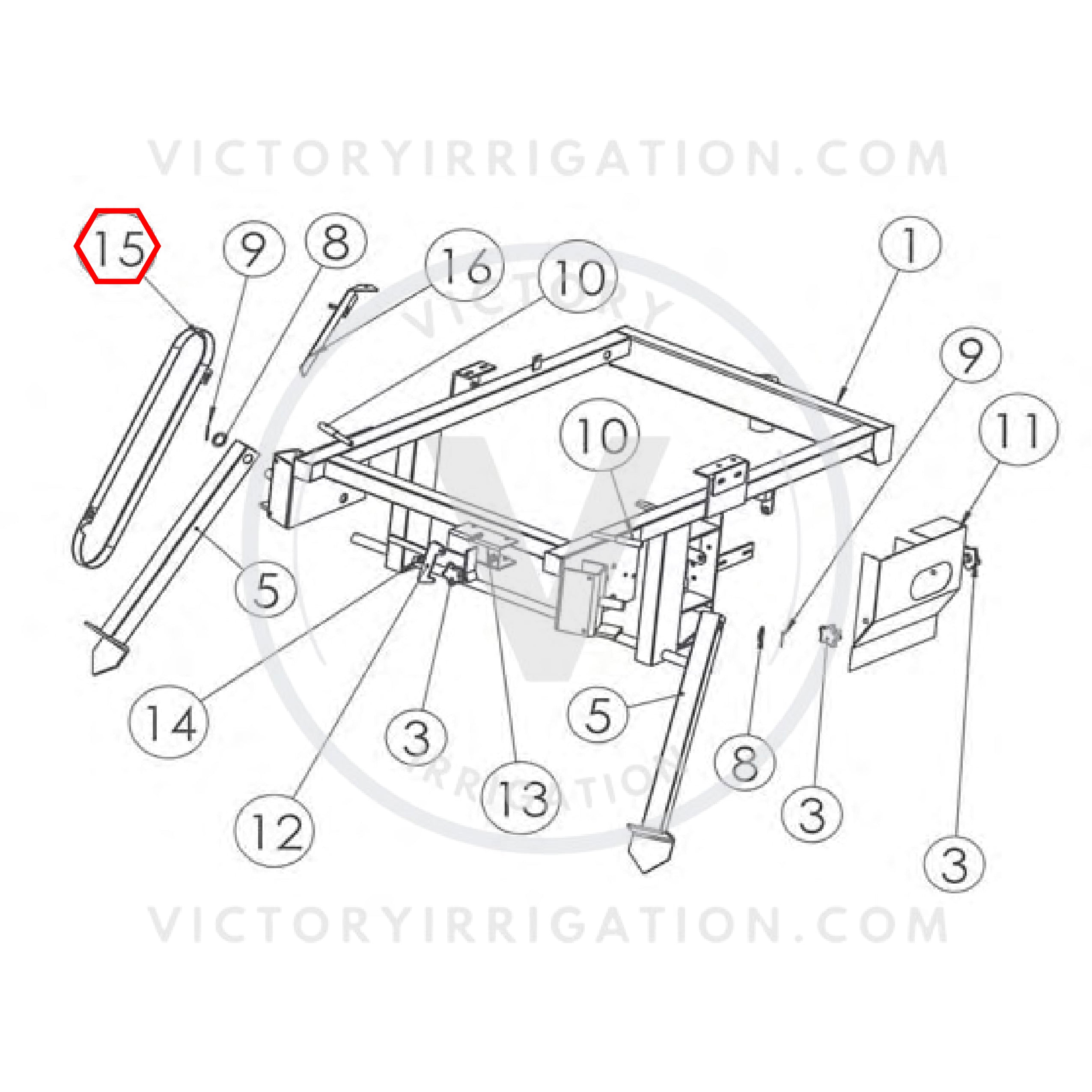 VICTORYIRRIGATION.COM

15
9
8
16
10
1
VICTORY
9
10
11
5
14
3
5
8
3
3
12
13
IRRIGATION

VICTORYIRRIGATION.COM