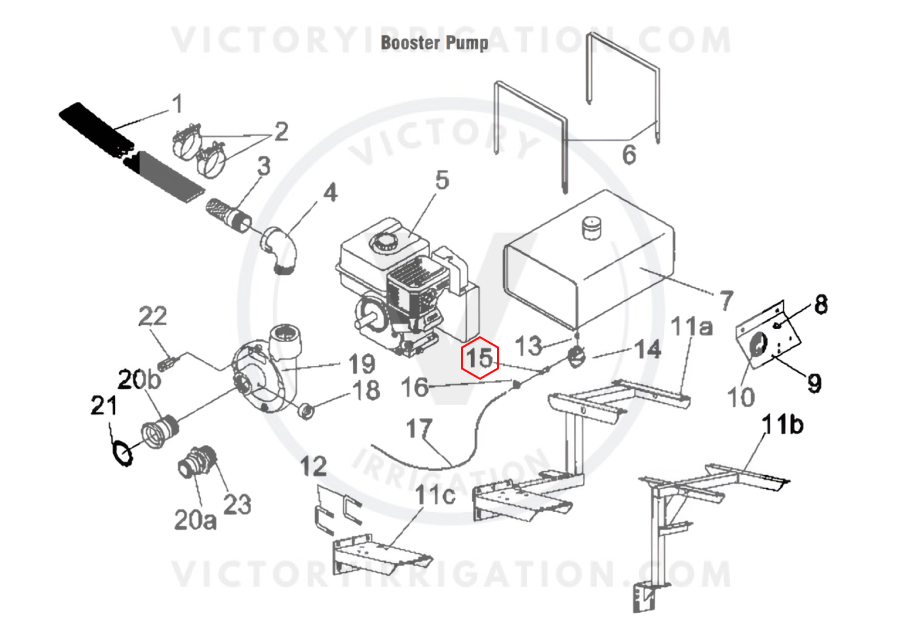 VICTORYIRRIGATION.COM

Booster Pump

VICTORY

IRRIGATION

1
2
3
4
5
6
7
8
9
10
11a
11b
11c
12
13
14
15
16
17
18
19
20a
20b
21
22
23

VICTORYIRRIGATION.COM