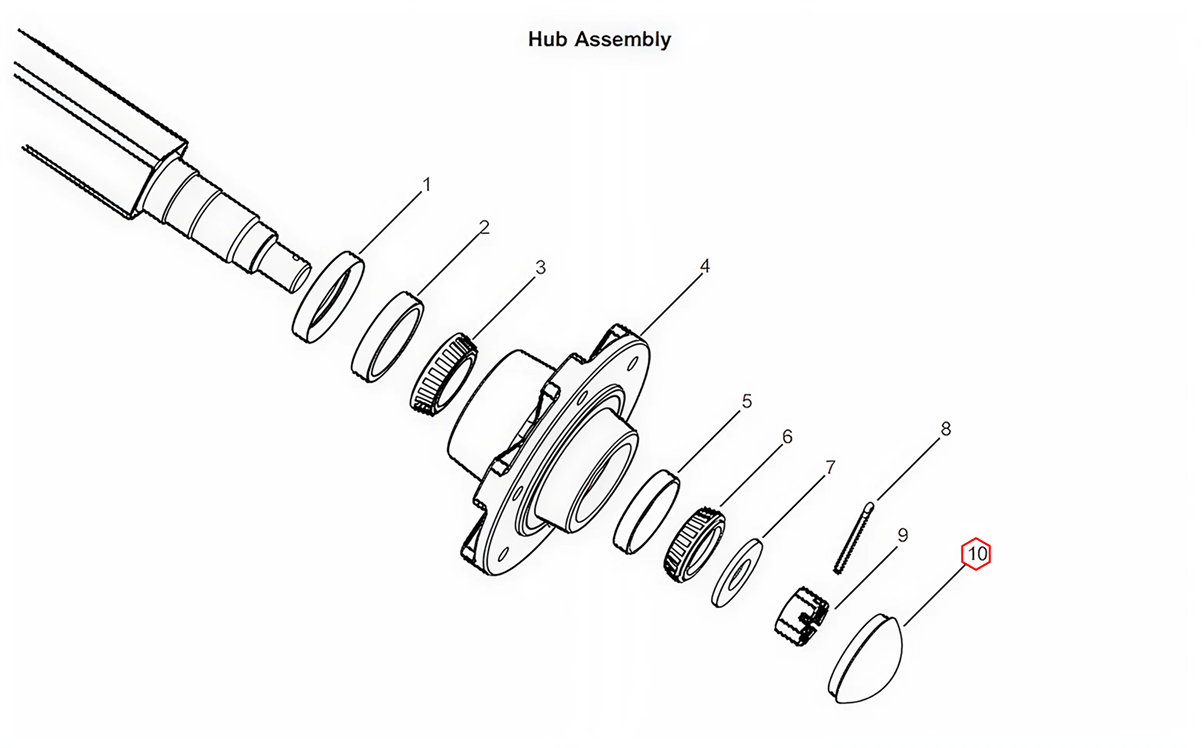 Hub Assembly

1
2
3
4
5
6
7
8
9
10