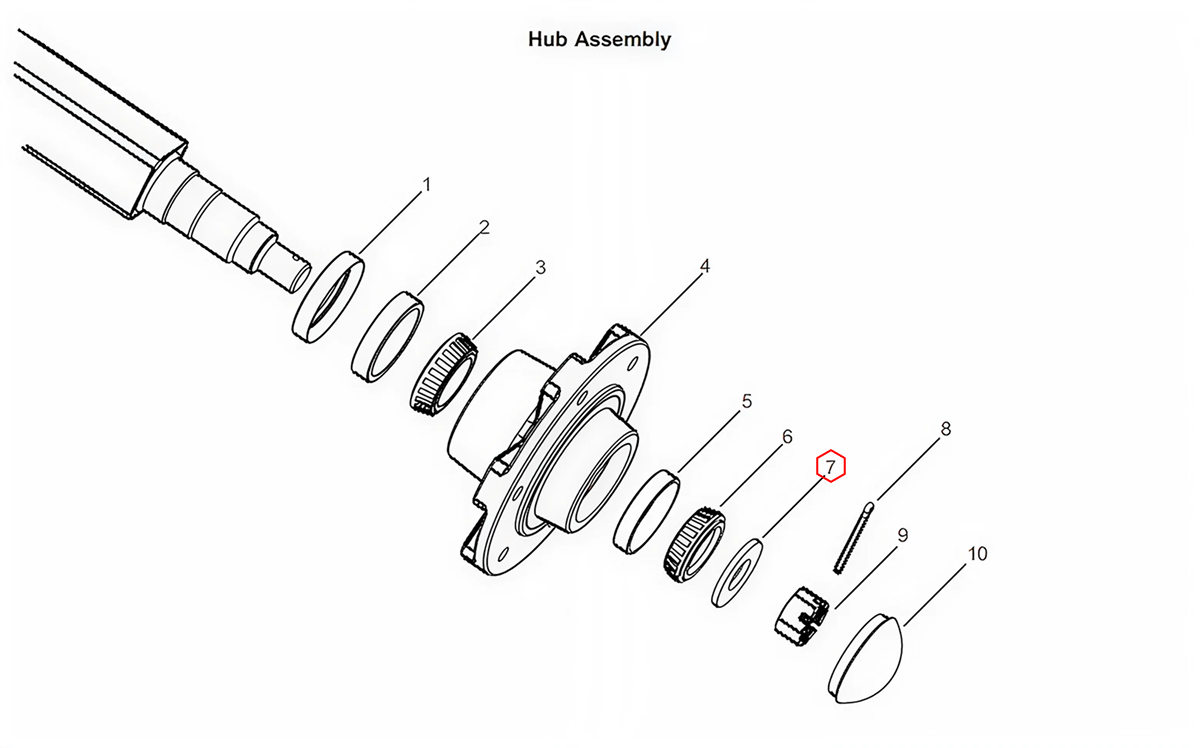 Hub Assembly

1
2
3
4
5
6
7
8
9
10