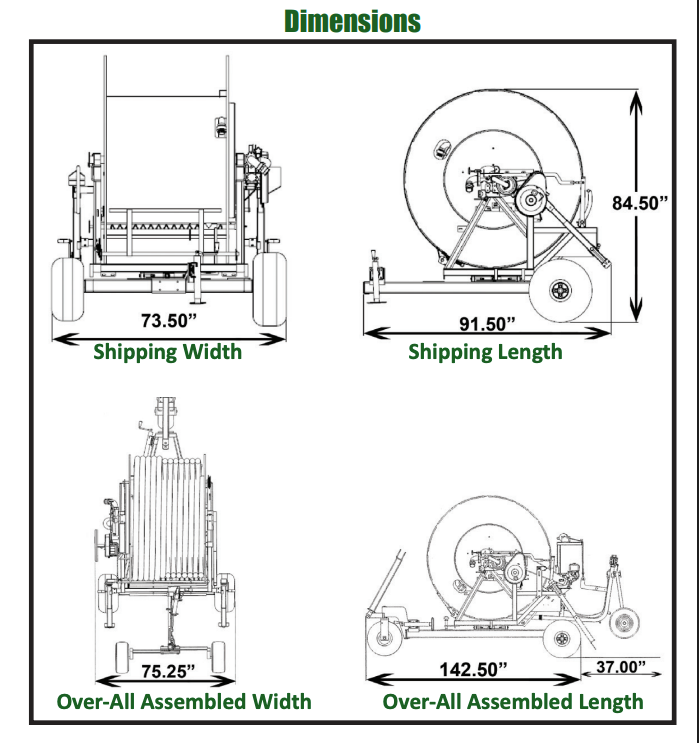 Dimensions

73.50”

Shipping Width

84.50”

91.50”

Shipping Length

75.25”

Over-All Assembled Width

142.50”

37.00”

Over-All Assembled Length