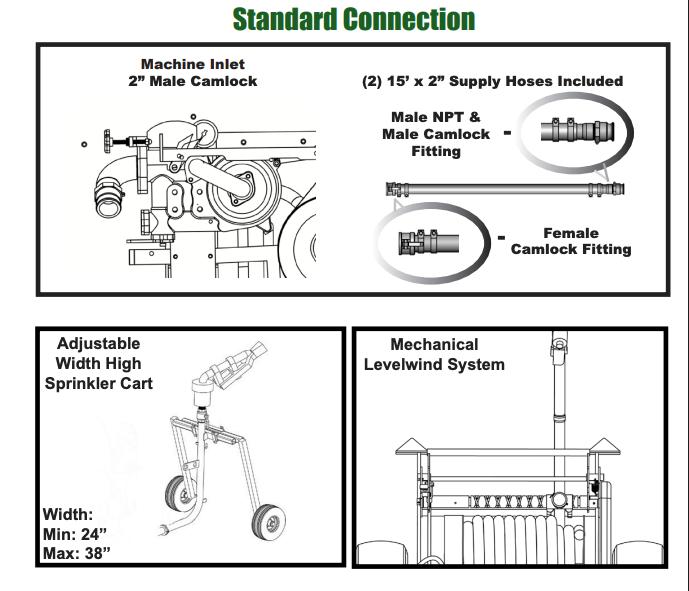 Standard Connection

Machine Inlet
2” Male Camlock

(2) 15’ x 2” Supply Hoses Included

Male NPT & Male Camlock Fitting -

- Female Camlock Fitting

Adjustable Width High Sprinkler Cart

Width:
Min: 24”
Max: 38”

Mechanical Levelwind System